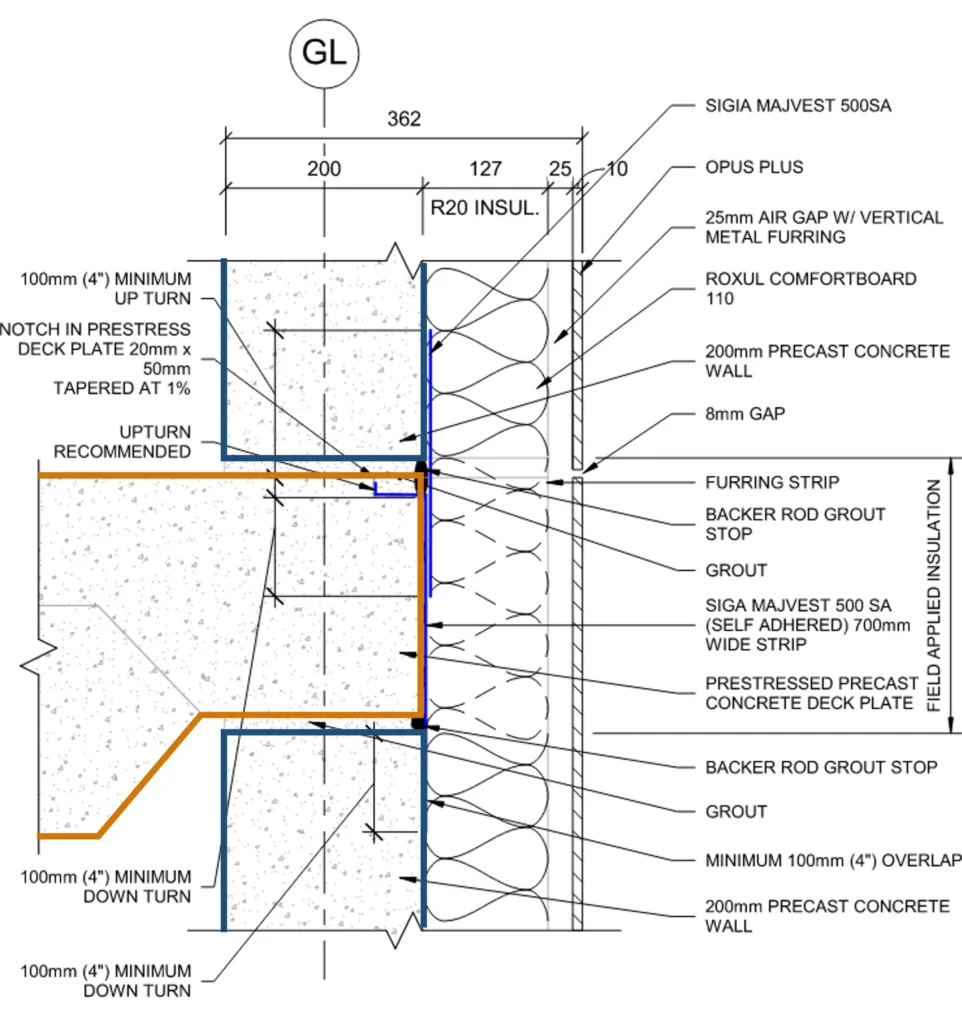 GL

362

200

127

25

10

R20 INSUL.

100mm (4") MINIMUM UP TURN

NOTCH IN PRESTRESS DECK PLATE 20mm x 50mm TAPERED AT 1%

UPTURN RECOMMENDED

100mm (4") MINIMUM DOWN TURN

100mm (4") MINIMUM DOWN TURN

SIGIA MAJVEST 500SA

OPUS PLUS

25mm AIR GAP W/ VERTICAL METAL FURRING

ROXUL COMFORTBOARD 110

200mm PRECAST CONCRETE WALL

8mm GAP

FURRING STRIP

BACKER ROD GROUT STOP

GROUT

SIGA MAJVEST 500 SA (SELF ADHERED) 700mm WIDE STRIP

PRESTRESSED PRECAST CONCRETE DECK PLATE

BACKER ROD GROUT STOP

GROUT

MINIMUM 100mm (4") OVERLAP

200mm PRECAST CONCRETE WALL

FIELD APPLIED INSULATION